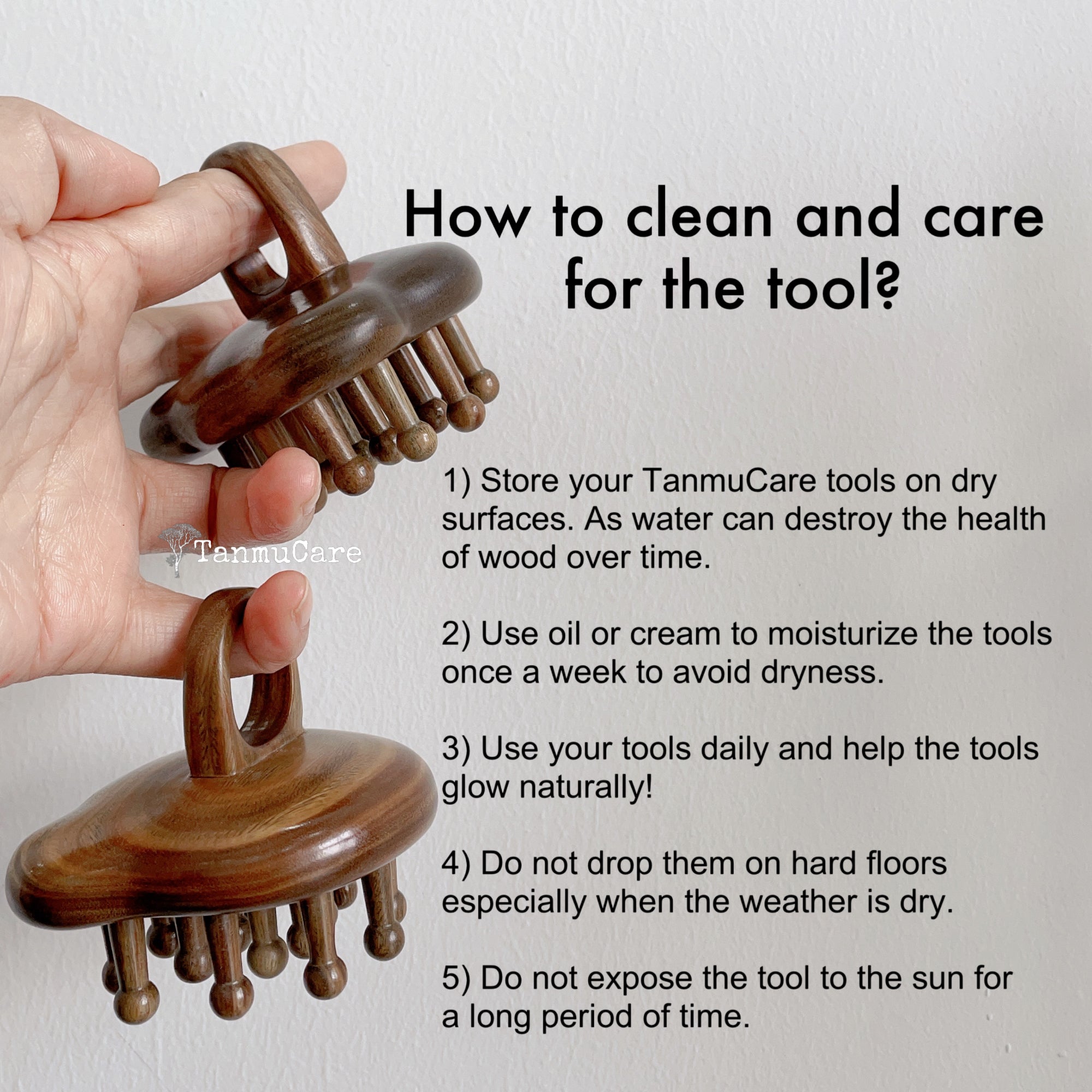 How to clean and care for the tool?

TanmuCare

1) Store your TanmuCare tools on dry surfaces. As water can destroy the health of wood over time.

2) Use oil or cream to moisturize the tools once a week to avoid dryness.

3) Use your tools daily and help the tools glow naturally!

4) Do not drop them on hard floors especially when the weather is dry.

5) Do not expose the tool to the sun for a long period of time.